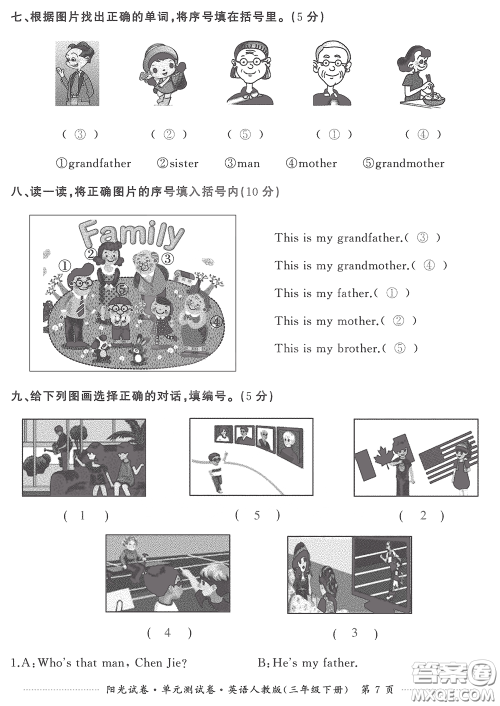 七、根据图片找出正确的单词，将序号填在括号里。(5 分)

( ③ ) ( ② ) ( ⑤ ) ( ① ) ( ④ )

①grandfather ②sister ③man ④mother ⑤grandmother

八、读一读，将正确图片的序号填入括号内(10 分)

Family

① ② ③ ④ ⑤

This is my grandfather.( ③ )

This is my grandmother.( ④ )

This is my father.( ① )

This is my mother.( ② )

This is my brother.( ⑤ )

九、给下列图画选择正确的对话，填编号。(5 分)

( 1 ) ( 5 ) ( 2 )

( 4 ) ( 3 )

1.A:Who's that man, Chen Jie? B:He's my father.

阳光试卷·单元测试卷·英语人教版(三年级下册) 第 7 页

答案圈 MXQE.COM