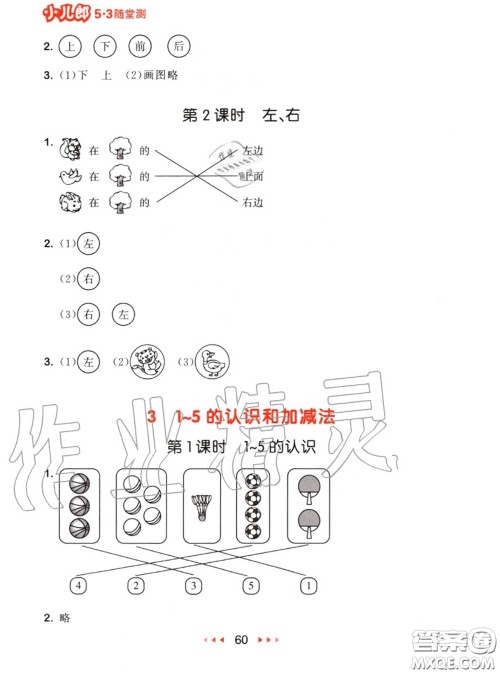 小儿郎 5·3随堂测

2. 上 下 前 后

3. (1)下 上 (2)画图略

第2课时 左、右

1. 在 的 左边
在 的 上面
在 的 右边

2. (1) 左
(2) 右
(3) 右 左

3. (1) 左 (2) (3)

作业精灵

3 1~5的认识和加减法

第1课时 1~5的认识

1.

4 2 3 5 1

2. 略

60

答案圈 MXQE.COM