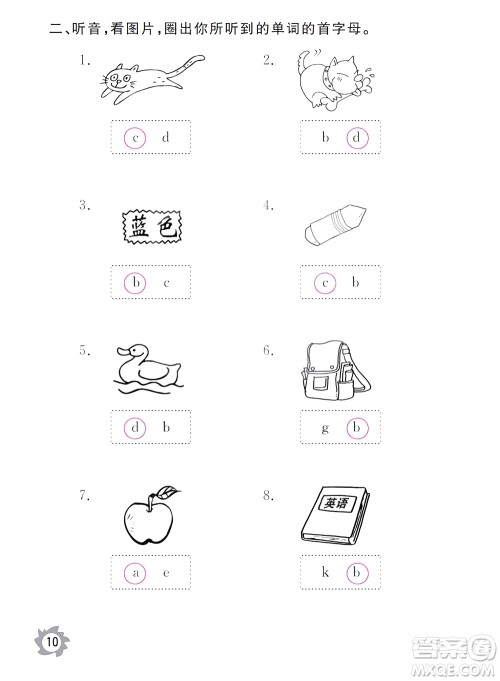 二、听音，看图片，圈出你所听到的单词的首字母。

1.

c d

2.

b d

3.

蓝色

b c

4.

c b

5.

d b

6.

g b

7.

a e

8.

英语

k b

10

答案圈
MXQE.COM