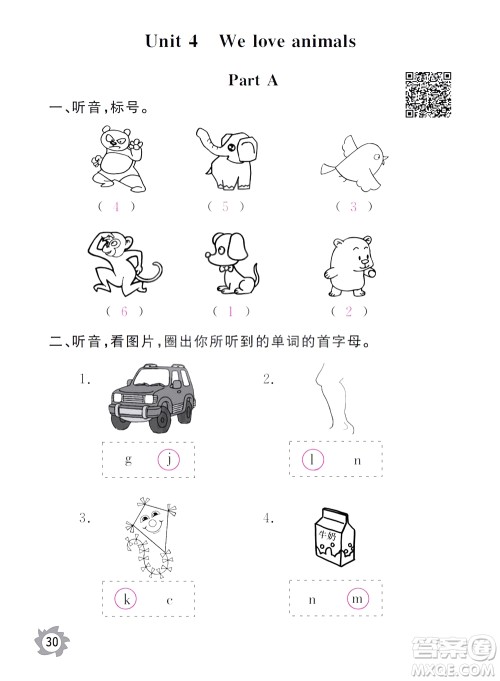 Unit 4 We love animals

Part A

一、听音，标号。

( 4 ) ( 5 ) ( 3 )

( 6 ) ( 1 ) ( 2 )

二、听音，看图片，圈出你所听到的单词的首字母。

1.

g j

2.

l n

3.

k c

4.

牛奶

n m

30

答案圈
MXQE.COM