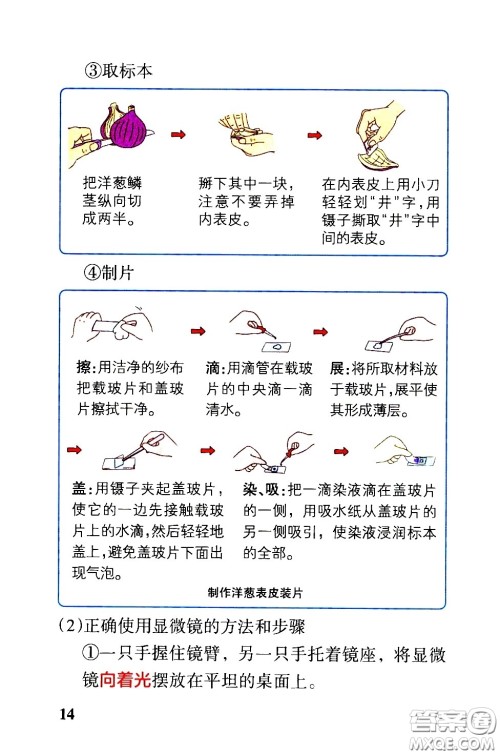 ③取标本

把洋葱鳞茎纵向切成两半。

掰下其中一块，注意不要弄掉内表皮。

在内表皮上用小刀轻轻划"井"字，用镊子撕取"井"字中间的表皮。

④制片

擦：用洁净的纱布把载玻片和盖玻片擦拭干净。

滴：用滴管在载玻片的中央滴一滴清水。

展：将所取材料放于载玻片，展平使其形成薄层。

盖：用镊子夹起盖玻片，使它的一边先接触载玻片上的水滴，然后轻轻地盖上，避免盖玻片下面出现气泡。

染、吸：把一滴染液滴在盖玻片的一侧，用吸水纸从盖玻片的另一侧吸引，使染液浸润标本的全部。

制作洋葱表皮装片

(2)正确使用显微镜的方法和步骤

①一只手握住镜臂，另一只手托着镜座，将显微镜向着光摆放在平坦的桌面上。

14

答案圈
MXQE.COM