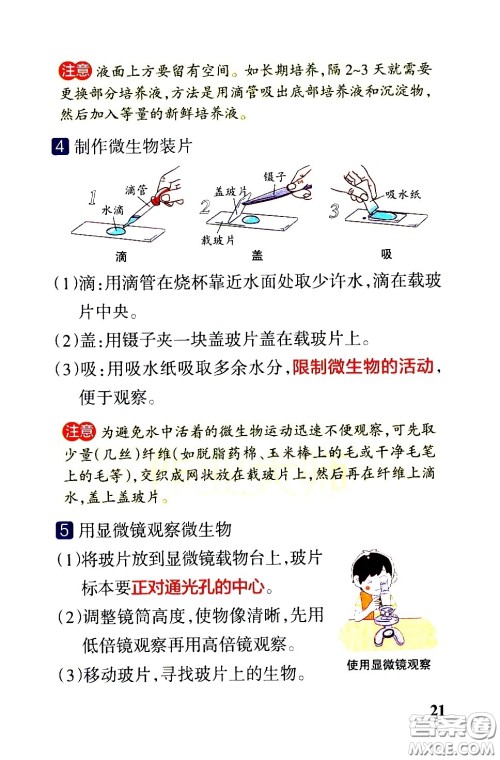 注意 液面上方要留有空间。如长期培养，隔 2~3 天就需要更换部分培养液，方法是用滴管吸出底部培养液和沉淀物，然后加入等量的新鲜培养液。

4 制作微生物装片

1 滴管 水滴

2 盖玻片 镊子 载玻片

3 吸水纸

滴 盖 吸

(1)滴：用滴管在烧杯靠近水面处取少许水，滴在载玻片中央。

(2)盖：用镊子夹一块盖玻片盖在载玻片上。

(3)吸：用吸水纸吸取多余水分，限制微生物的活动，便于观察。

注意 为避免水中活着的微生物运动迅速不便观察，可先取少量(几丝)纤维(如脱脂药棉、玉米棒上的毛或干净毛笔上的毛等)，交织成网状放在载玻片上，然后再在纤维上滴水，盖上盖玻片。

5 用显微镜观察微生物

(1)将玻片放到显微镜载物台上，玻片标本要正对通光孔的中心。

(2)调整镜筒高度，使物像清晰，先用低倍镜观察再用高倍镜观察。

(3)移动玻片，寻找玻片上的生物。

使用显微镜观察

21

答案圈 MXQE.COM