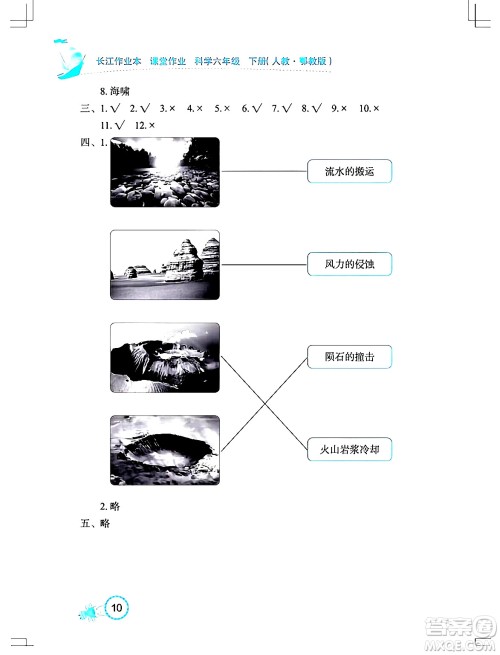 长江作业本 课堂作业 科学六年级 下册(人教·鄂教版)

8. 海啸

三、1. √ 2. √ 3. × 4. × 5. × 6. √ 7. √ 8. √ 9. × 10. ×
11. √ 12. ×

四、1.

流水的搬运

风力的侵蚀

陨石的撞击

火山岩浆冷却

2. 略

五、略

10

答案圈
MXQE.COM