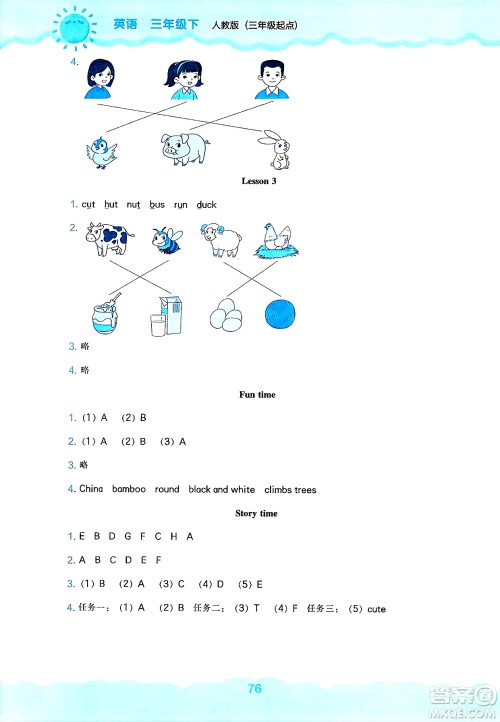 英语 三年级下 人教版（三年级起点）

4.

Lesson 3

1. cut hut nut bus run duck

2.

3. 略

4. 略

Fun time

1. (1) A (2) B

2. (1) A (2) B (3) A

3. 略

4. China bamboo round black and white climbs trees

Story time

1. E B D G F C H A

2. A B C D E F

3. (1) B (2) A (3) C (4) D (5) E

4. 任务一：(1) A (2) B 任务二：(3) T (4) F 任务三：(5) cute

76

答案圈 MXQE.COM